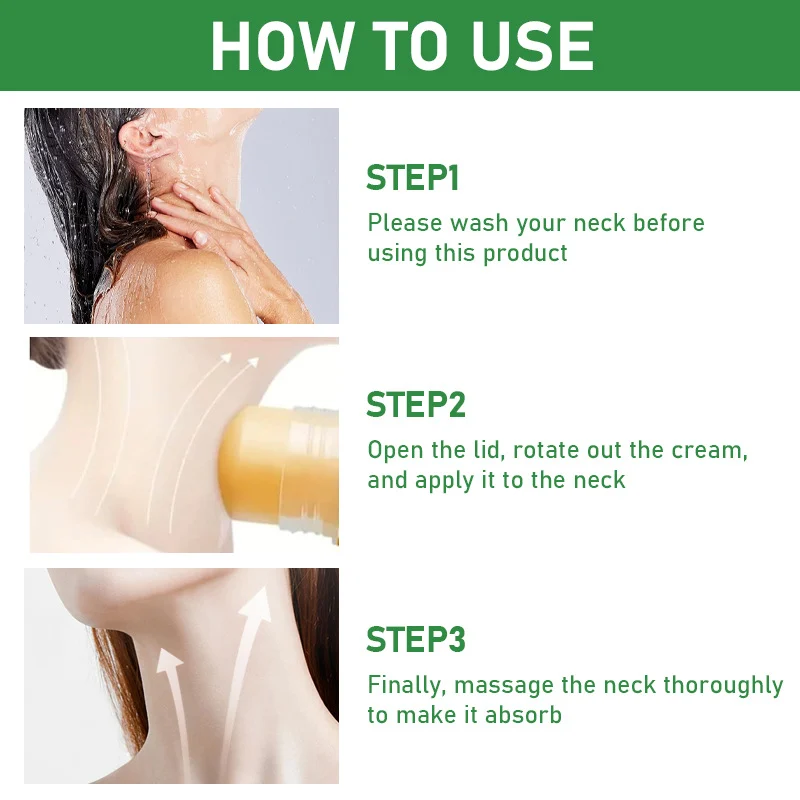 HOW TO USE

STEP1
Please wash your neck before using this product

STEP2
Open the lid, rotate out the cream, and apply it to the neck

STEP3
Finally, massage the neck thoroughly to make it absorb