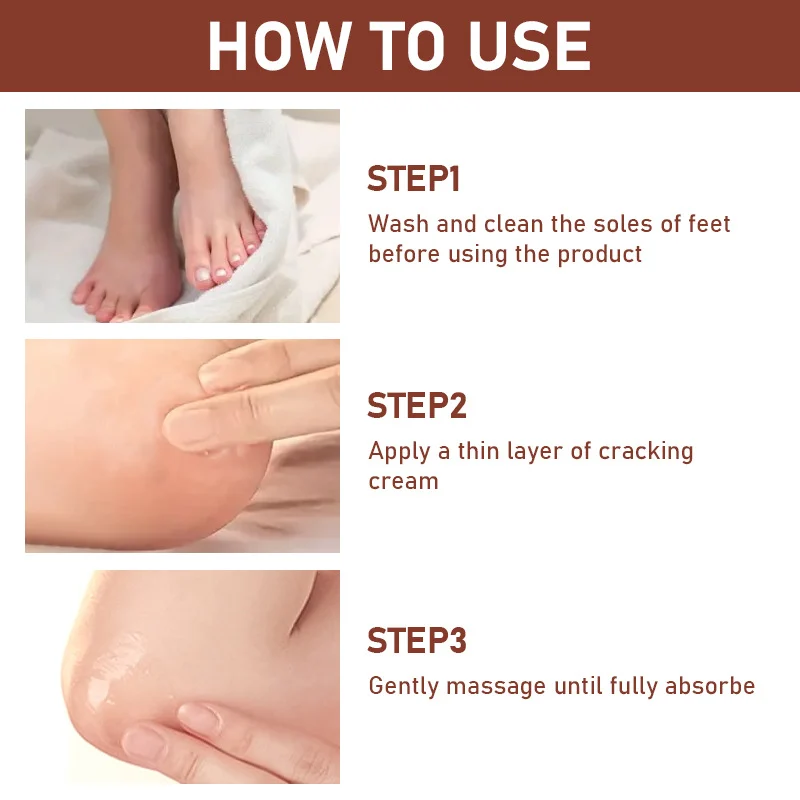 HOW TO USE

STEP1

Wash and clean the soles of feet before using the product

STEP2

Apply a thin layer of cracking cream

STEP3

Gently massage until fully absorbe