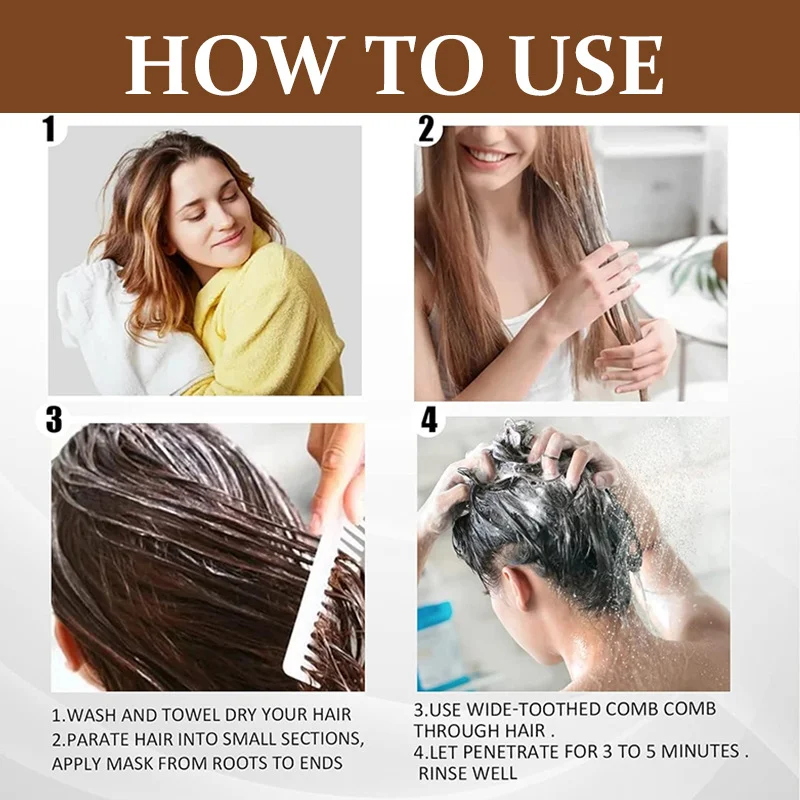 HOW TO USE

1

2

3

4

1.WASH AND TOWEL DRY YOUR HAIR
2.PARATE HAIR INTO SMALL SECTIONS, APPLY MASK FROM ROOTS TO ENDS

3.USE WIDE-TOOTHED COMB COMB THROUGH HAIR .
4.LET PENETRATE FOR 3 TO 5 MINUTES . RINSE WELL