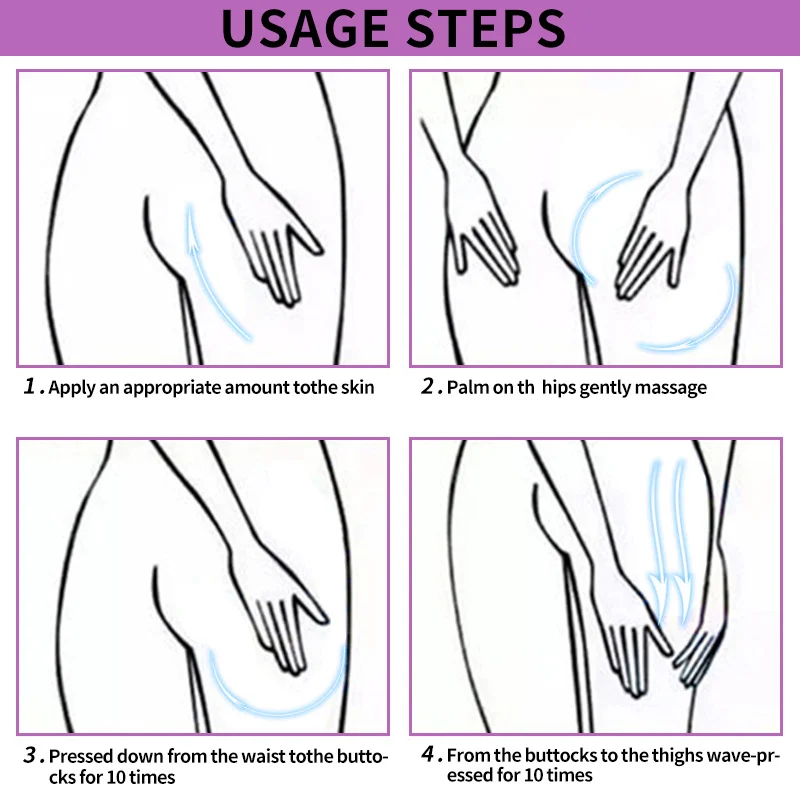 USAGE STEPS

1. Apply an appropriate amount tothe skin

2. Palm on th hips gently massage

3. Pressed down from the waist tothe buttocks for 10 times

4. From the buttocks to the thighs wave-pressed for 10 times