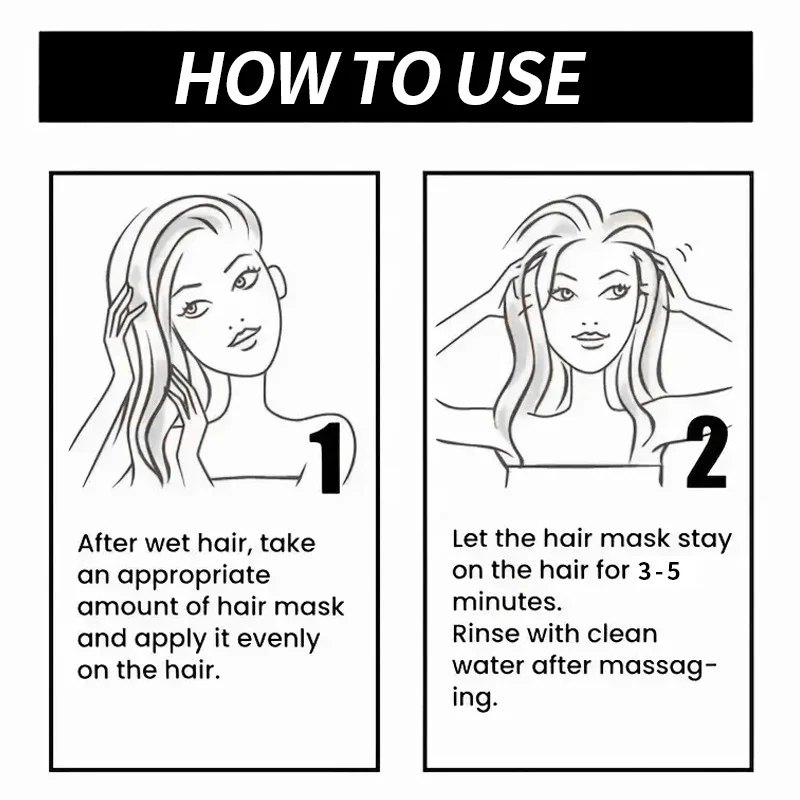 HOW TO USE

1

After wet hair, take an appropriate amount of hair mask and apply it evenly on the hair.

2

Let the hair mask stay on the hair for 3-5 minutes.
Rinse with clean water after massaging.