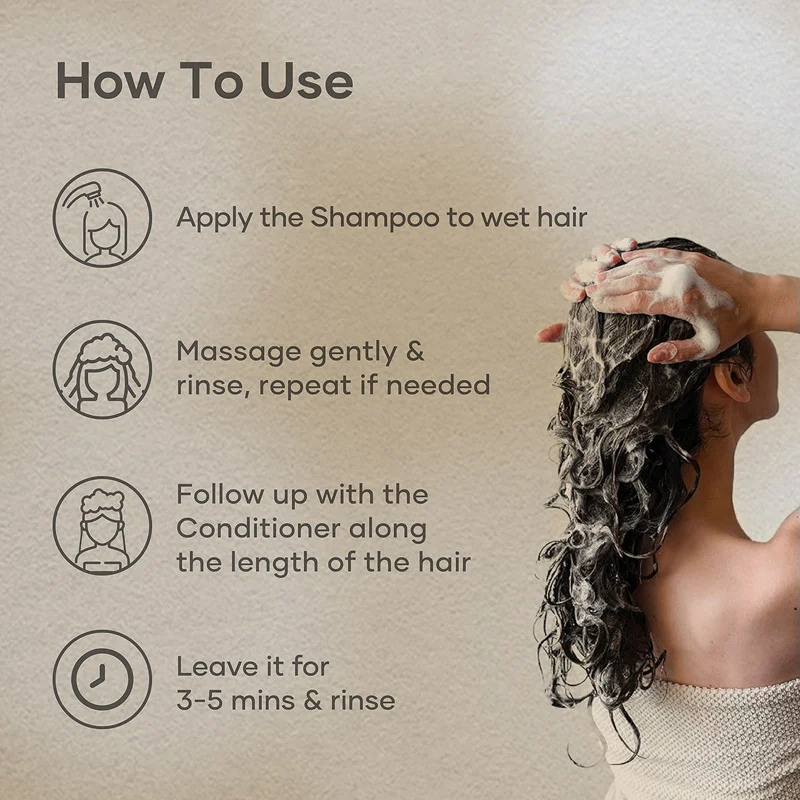 How To Use

Apply the Shampoo to wet hair

Massage gently & rinse, repeat if needed

Follow up with the Conditioner along the length of the hair

Leave it for 3-5 mins & rinse