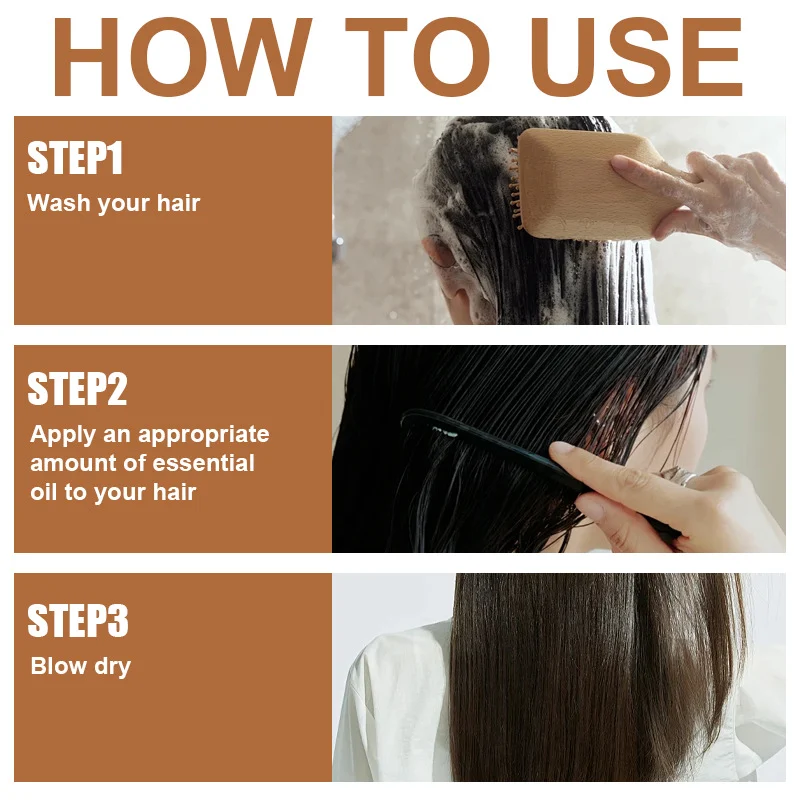 HOW TO USE

STEP1
Wash your hair

STEP2
Apply an appropriate amount of essential oil to your hair

STEP3
Blow dry