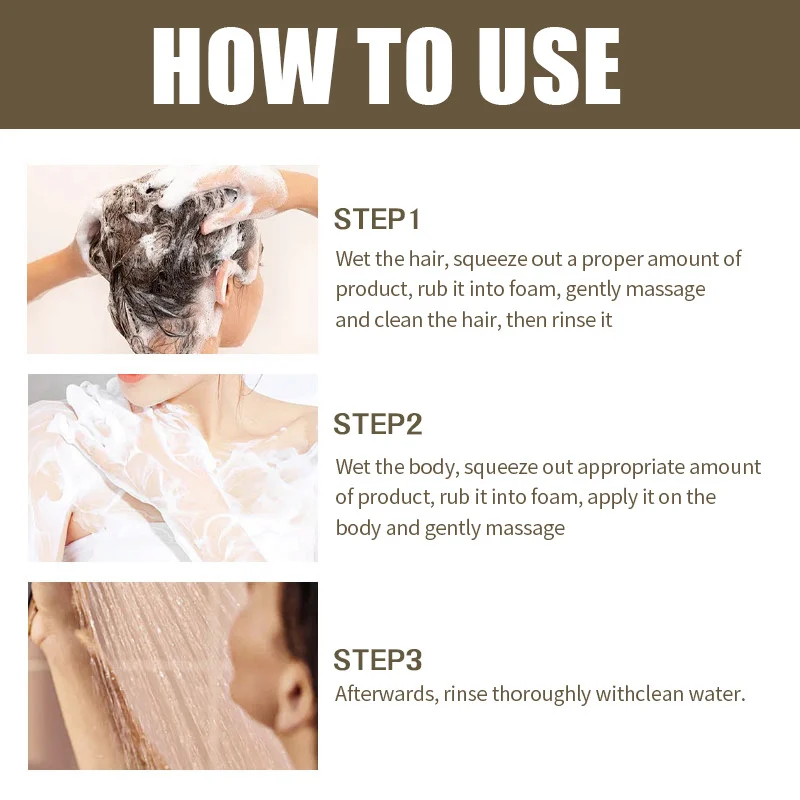 HOW TO USE

STEP1
Wet the hair, squeeze out a proper amount of product, rub it into foam, gently massage and clean the hair, then rinse it

STEP2
Wet the body, squeeze out appropriate amount of product, rub it into foam, apply it on the body and gently massage

STEP3
Afterwards, rinse thoroughly withclean water.