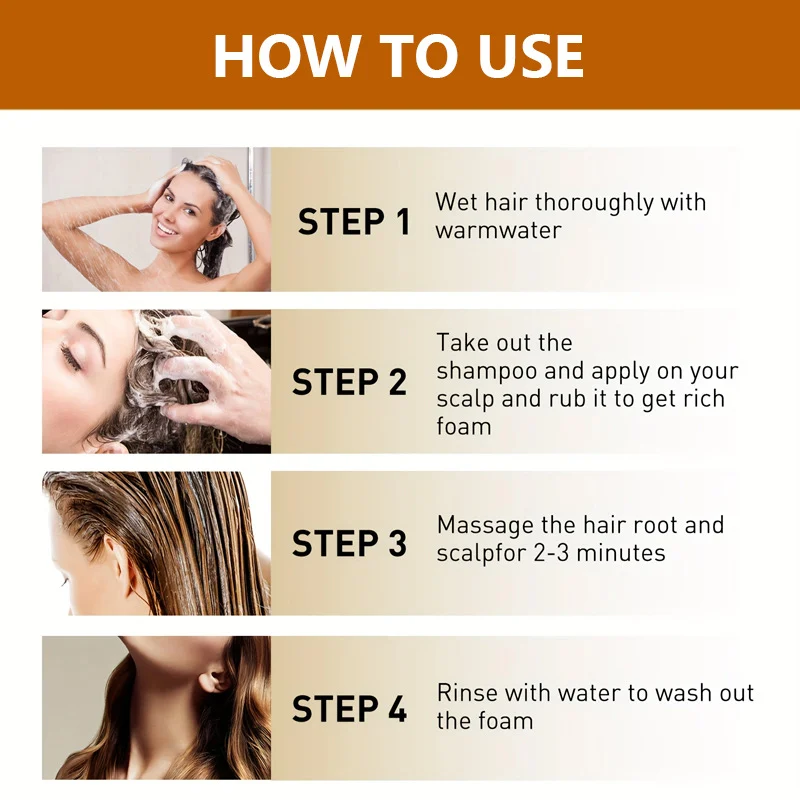 HOW TO USE

STEP 1 Wet hair thoroughly with warmwater

STEP 2 Take out the shampoo and apply on your scalp and rub it to get rich foam

STEP 3 Massage the hair root and scalpfor 2-3 minutes

STEP 4 Rinse with water to wash out the foam