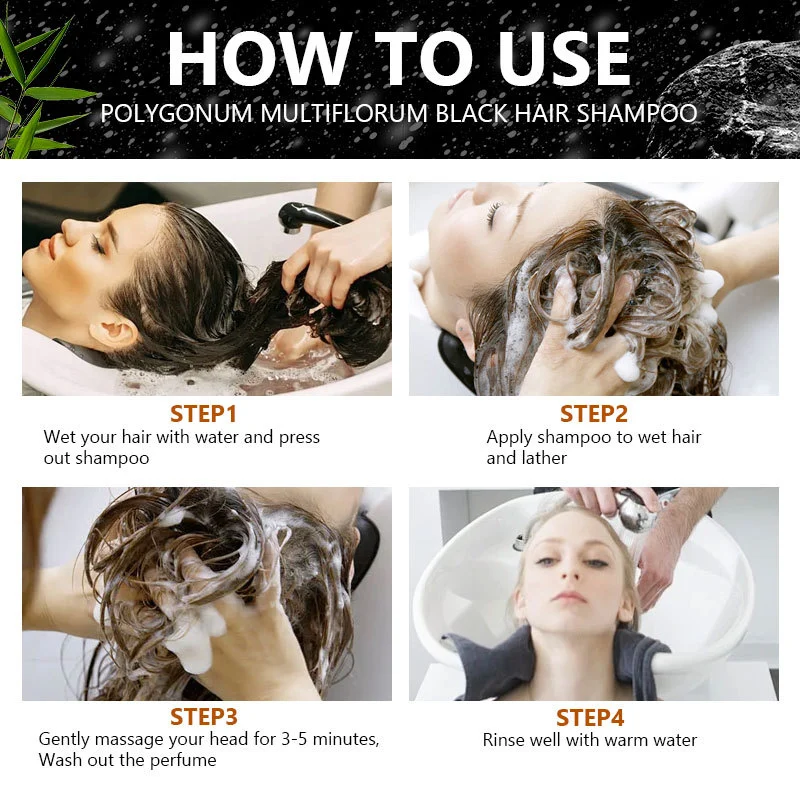 HOW TO USE
POLYGONUM MULTIFLORUM BLACK HAIR SHAMPOO

STEP1
Wet your hair with water and press out shampoo

STEP2
Apply shampoo to wet hair and lather

STEP3
Gently massage your head for 3-5 minutes, Wash out the perfume

STEP4
Rinse well with warm water