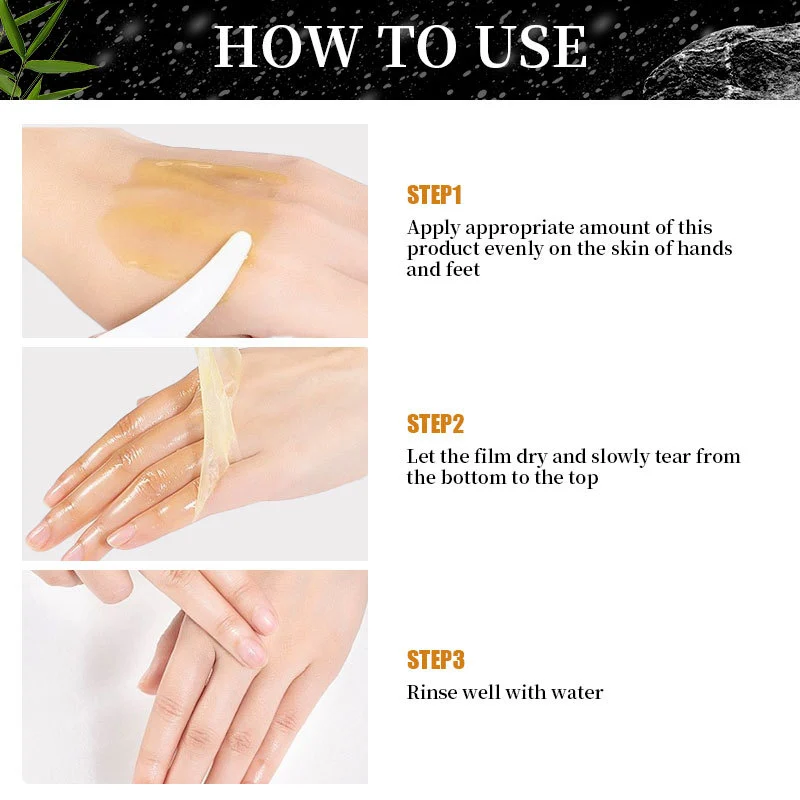 HOW TO USE

STEP1

Apply appropriate amount of this product evenly on the skin of hands and feet

STEP2

Let the film dry and slowly tear from the bottom to the top

STEP3

Rinse well with water