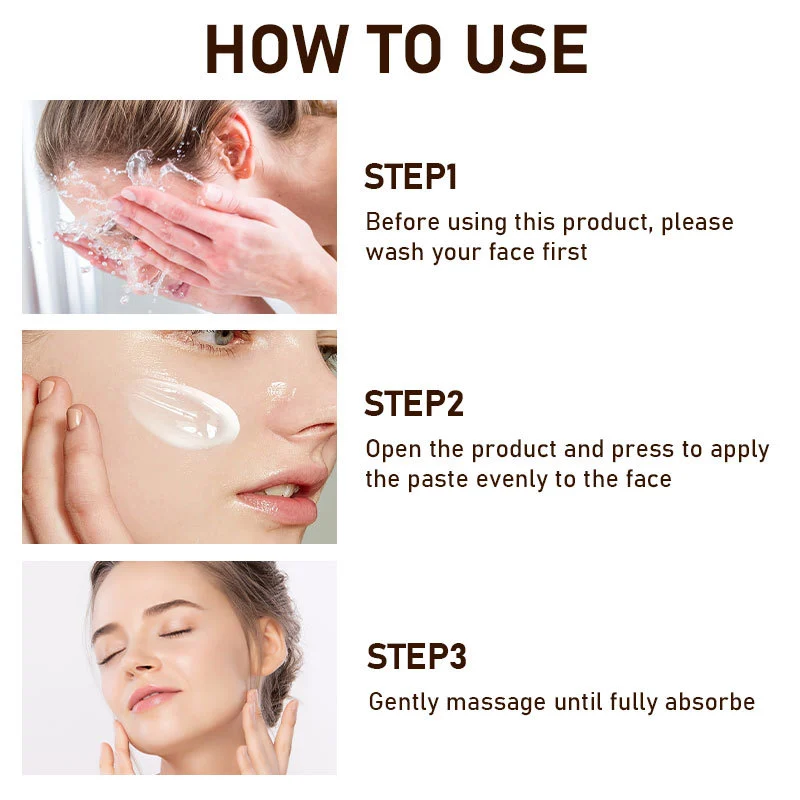 HOW TO USE

STEP1

Before using this product, please wash your face first

STEP2

Open the product and press to apply the paste evenly to the face

STEP3

Gently massage until fully absorbe