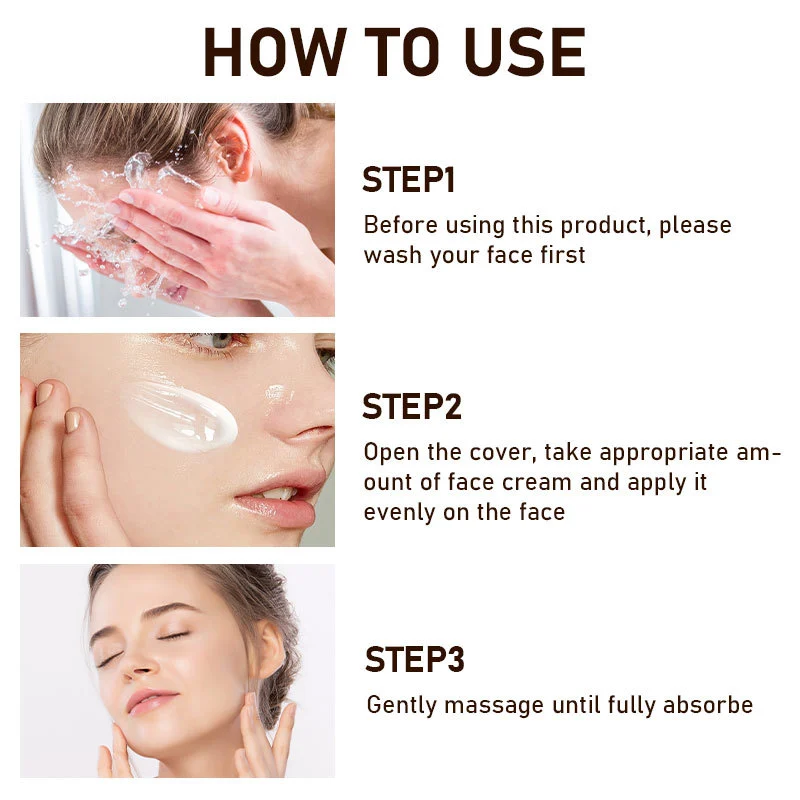 HOW TO USE

STEP1

Before using this product, please wash your face first

STEP2

Open the cover, take appropriate amount of face cream and apply it evenly on the face

STEP3

Gently massage until fully absorbe