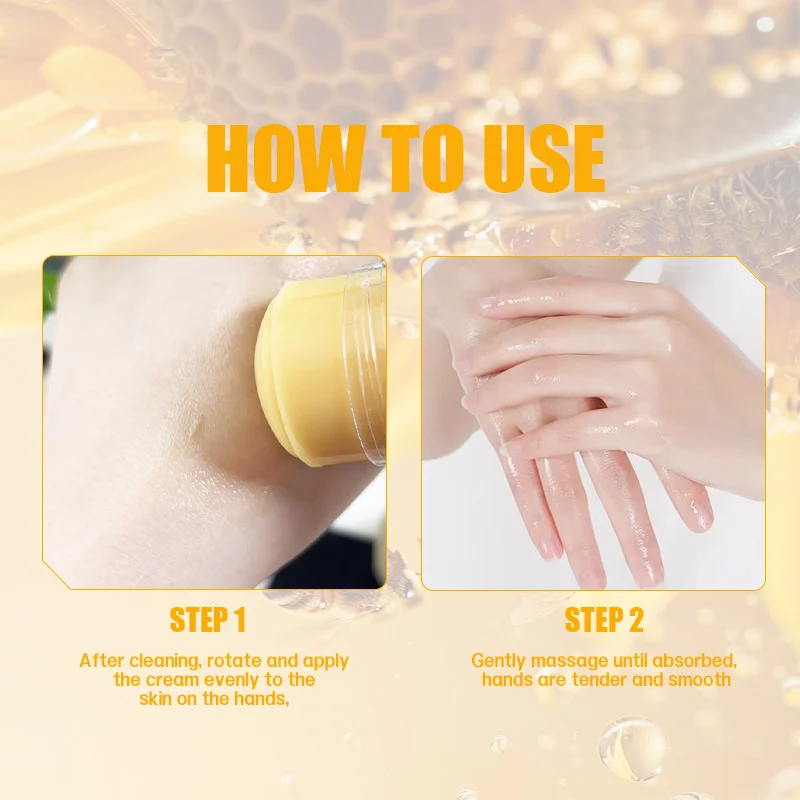 HOW TO USE

STEP 1

After cleaning, rotate and apply the cream evenly to the skin on the hands,

STEP 2

Gently massage until absorbed, hands are tender and smooth