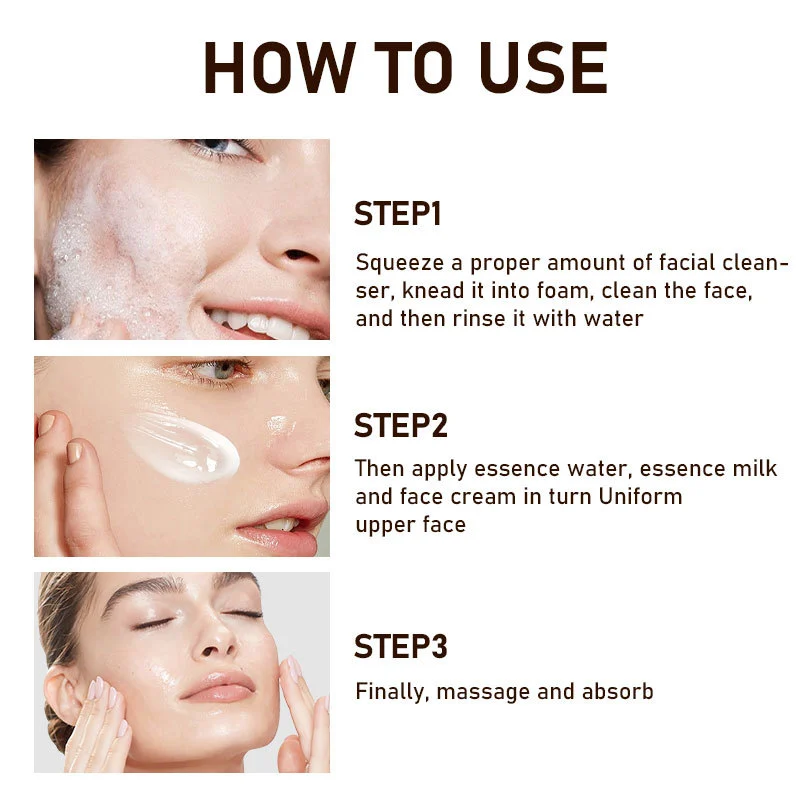 HOW TO USE

STEP1

Squeeze a proper amount of facial cleanser, knead it into foam, clean the face, and then rinse it with water

STEP2

Then apply essence water, essence milk and face cream in turn Uniform upper face

STEP3

Finally, massage and absorb