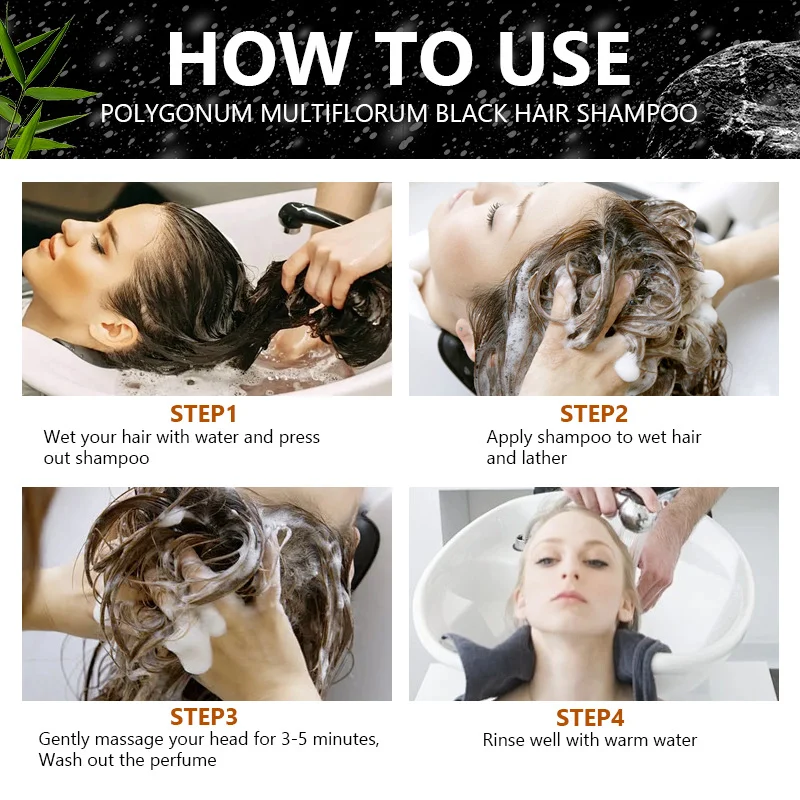 HOW TO USE
POLYGONUM MULTIFLORUM BLACK HAIR SHAMPOO

STEP1
Wet your hair with water and press out shampoo

STEP2
Apply shampoo to wet hair and lather

STEP3
Gently massage your head for 3-5 minutes, Wash out the perfume

STEP4
Rinse well with warm water