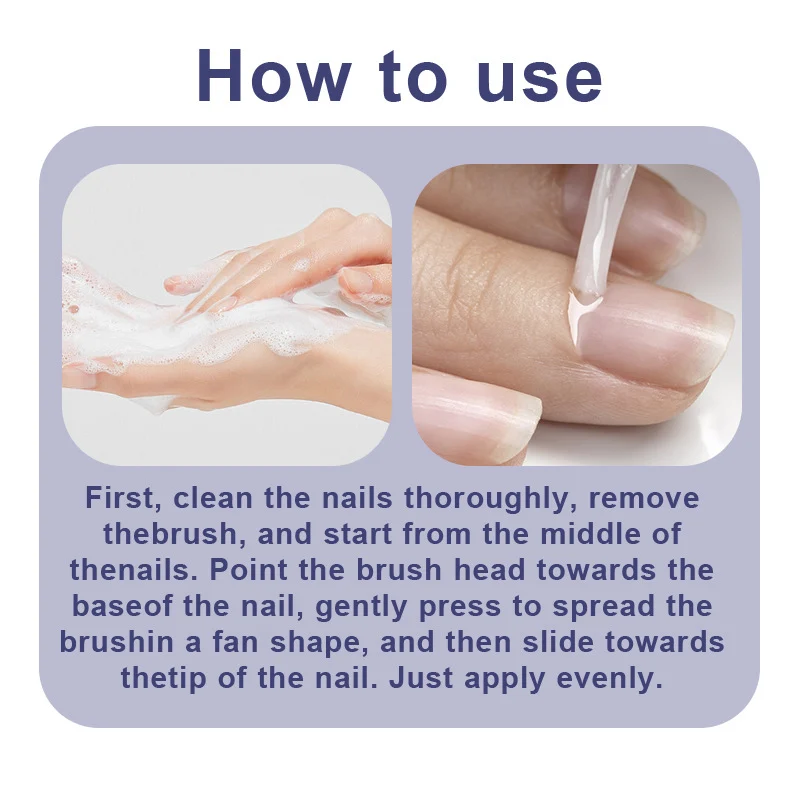 How to use

First, clean the nails thoroughly, remove thebrush, and start from the middle of thenails. Point the brush head towards the baseof the nail, gently press to spread the brushin a fan shape, and then slide towards thetip of the nail. Just apply evenly.