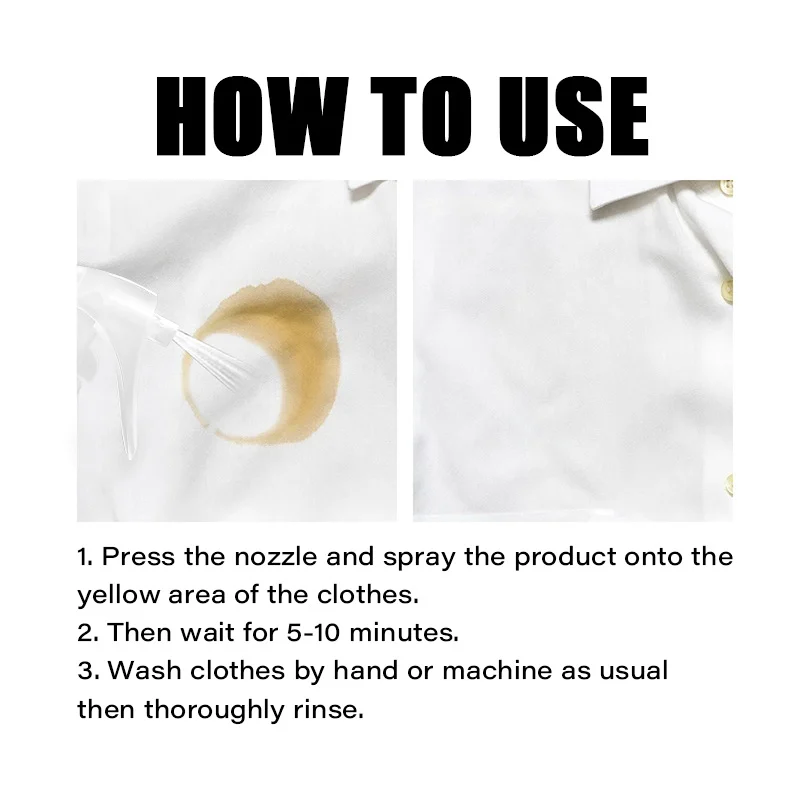 HOW TO USE

1. Press the nozzle and spray the product onto the yellow area of the clothes.
2. Then wait for 5-10 minutes.
3. Wash clothes by hand or machine as usual then thoroughly rinse.