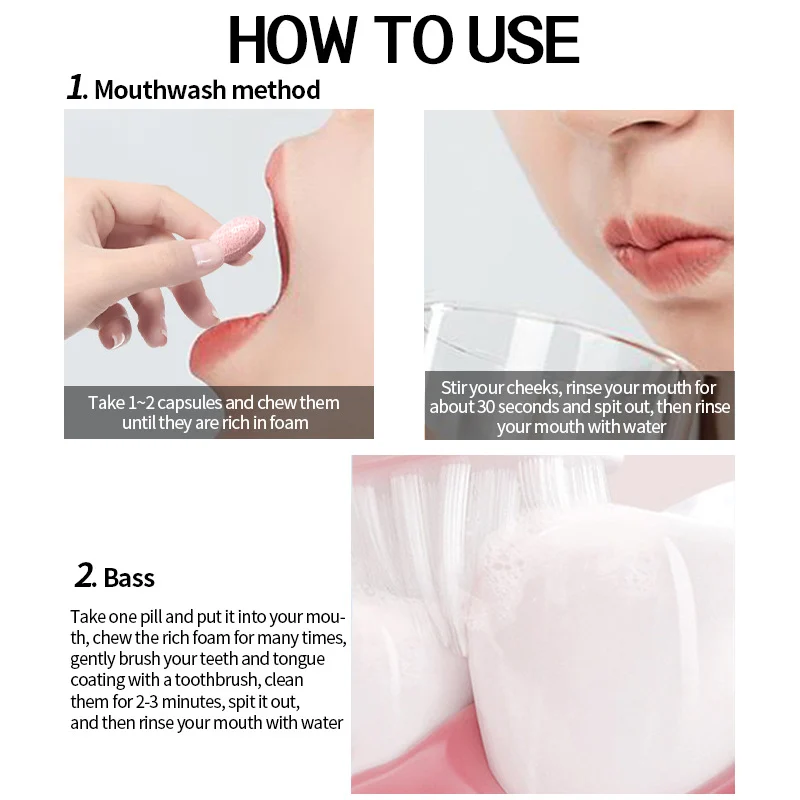 HOW TO USE

1. Mouthwash method

Take 1~2 capsules and chew them until they are rich in foam

Stir your cheeks, rinse your mouth for about 30 seconds and spit out, then rinse your mouth with water

2. Bass

Take one pill and put it into your mouth, chew the rich foam for many times, gently brush your teeth and tongue coating with a toothbrush, clean them for 2-3 minutes, spit it out, and then rinse your mouth with water