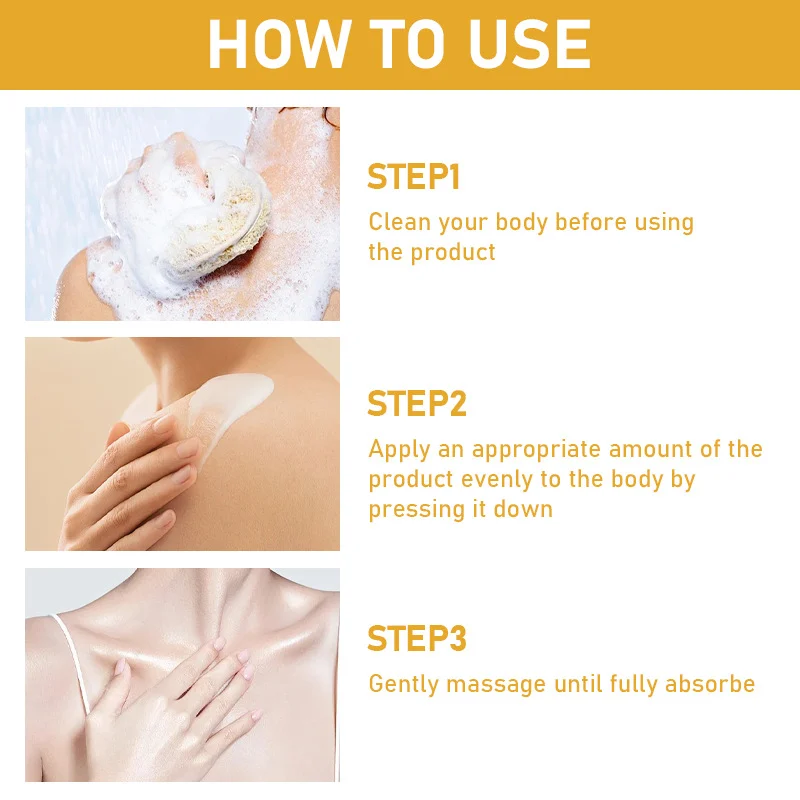 HOW TO USE

STEP1
Clean your body before using the product

STEP2
Apply an appropriate amount of the product evenly to the body by pressing it down

STEP3
Gently massage until fully absorbe