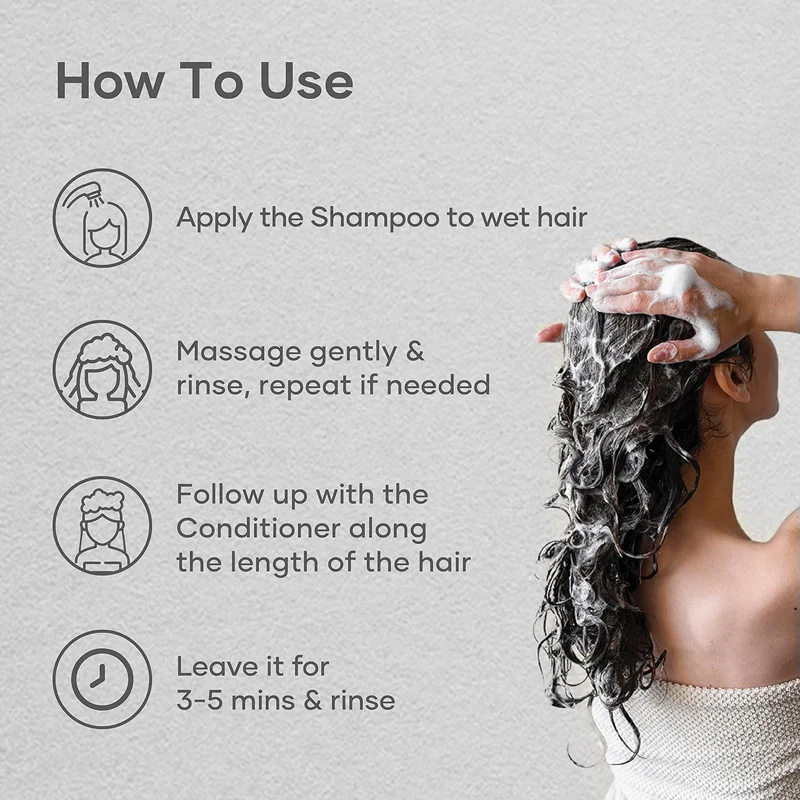 How To Use

Apply the Shampoo to wet hair

Massage gently & rinse, repeat if needed

Follow up with the Conditioner along the length of the hair

Leave it for 3-5 mins & rinse