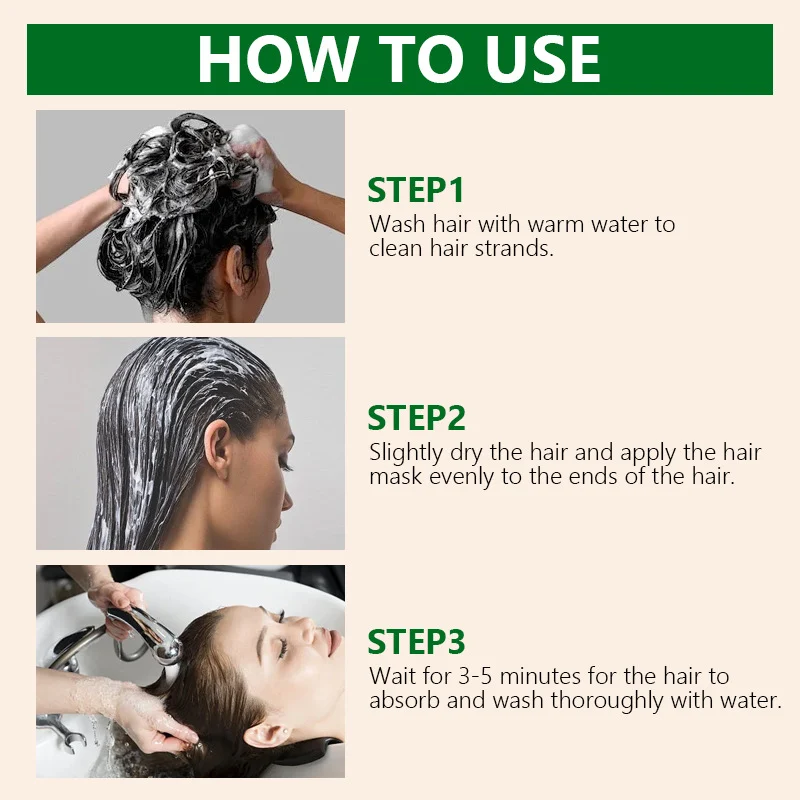 HOW TO USE

STEP1
Wash hair with warm water to clean hair strands.

STEP2
Slightly dry the hair and apply the hair mask evenly to the ends of the hair.

STEP3
Wait for 3-5 minutes for the hair to absorb and wash thoroughly with water.