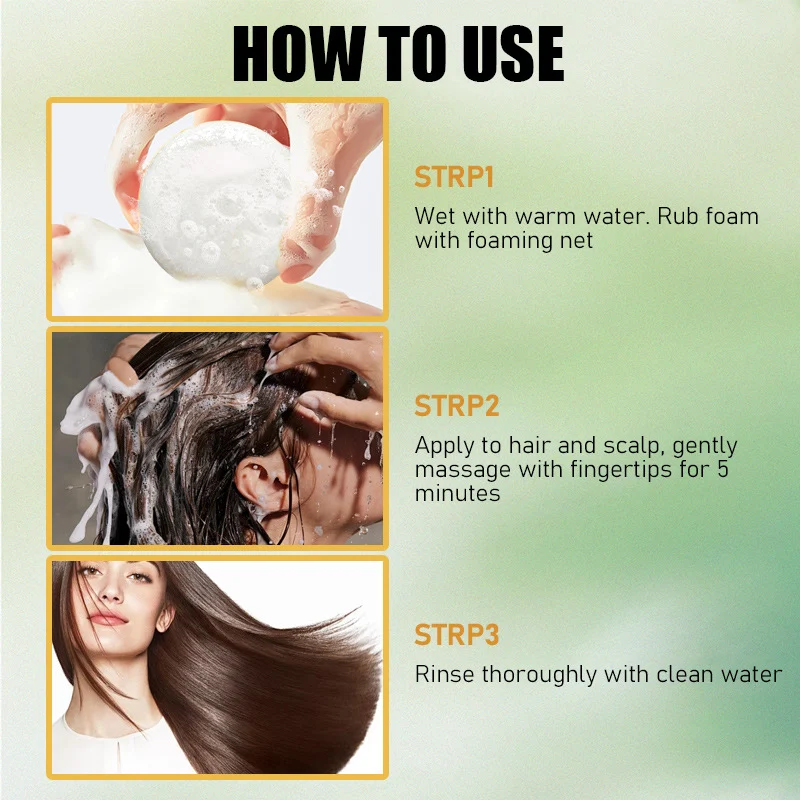 HOW TO USE

STRP1

Wet with warm water. Rub foam with foaming net

STRP2

Apply to hair and scalp, gently massage with fingertips for 5 minutes

STRP3

Rinse thoroughly with clean water