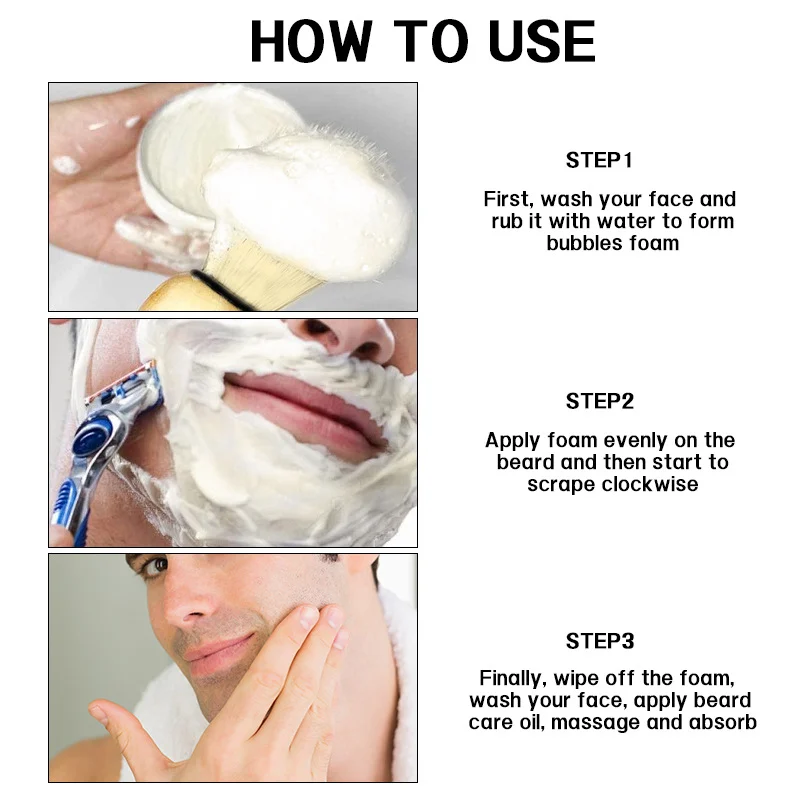 HOW TO USE

STEP1

First, wash your face and rub it with water to form bubbles foam

STEP2

Apply foam evenly on the beard and then start to scrape clockwise

STEP3

Finally, wipe off the foam, wash your face, apply beard care oil, massage and absorb