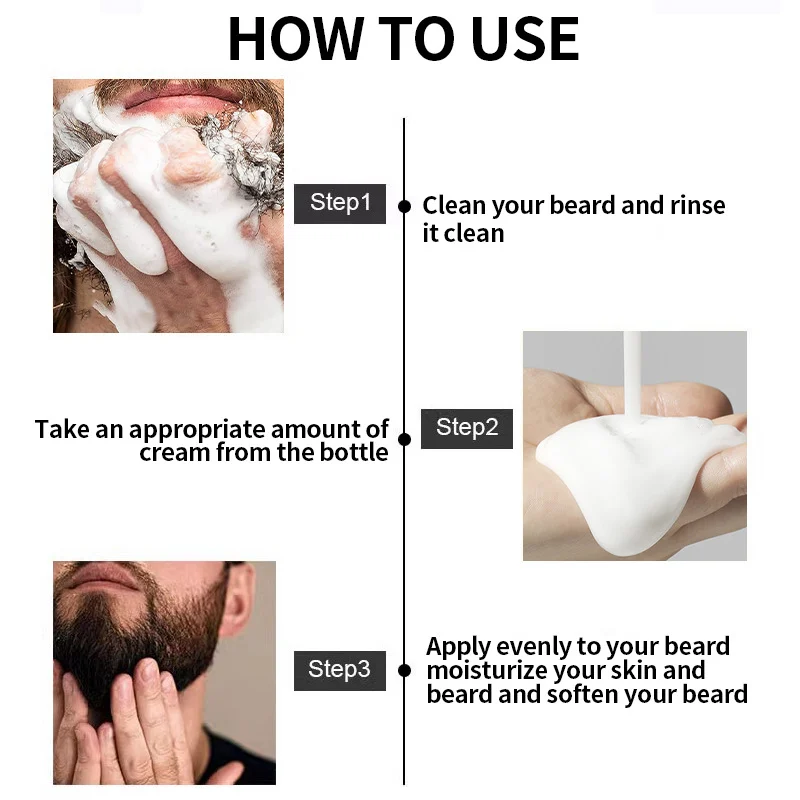 HOW TO USE

Step1

Clean your beard and rinse it clean

Take an appropriate amount of cream from the bottle

Step2

Step3

Apply evenly to your beard moisturize your skin and beard and soften your beard