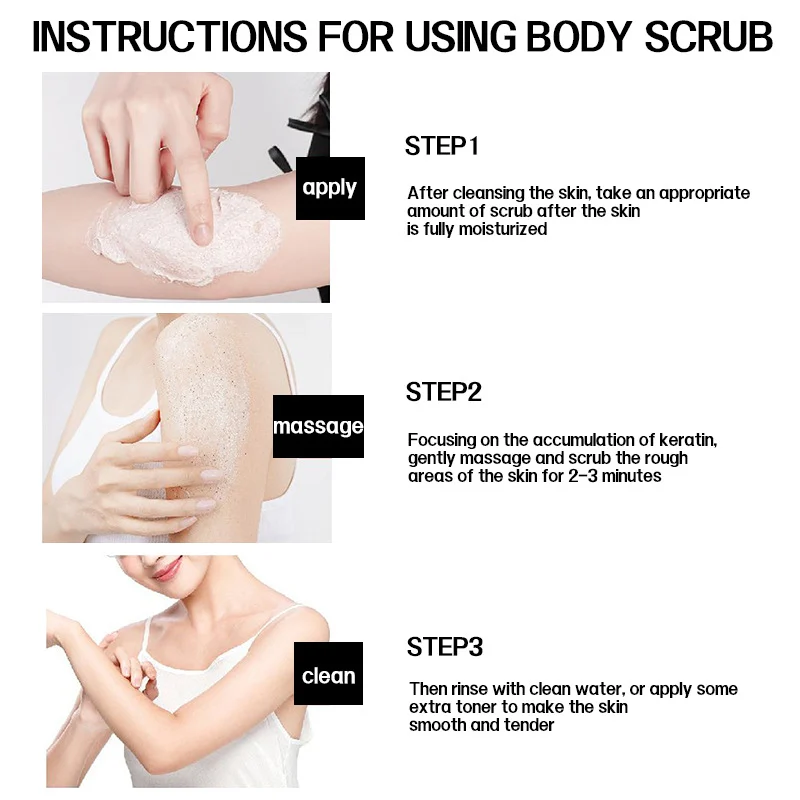 INSTRUCTIONS FOR USING BODY SCRUB

apply

STEP1

After cleansing the skin, take an appropriate amount of scrub after the skin is fully moisturized

massage

STEP2

Focusing on the accumulation of keratin, gently massage and scrub the rough areas of the skin for 2-3 minutes

clean

STEP3

Then rinse with clean water, or apply some extra toner to make the skin smooth and tender