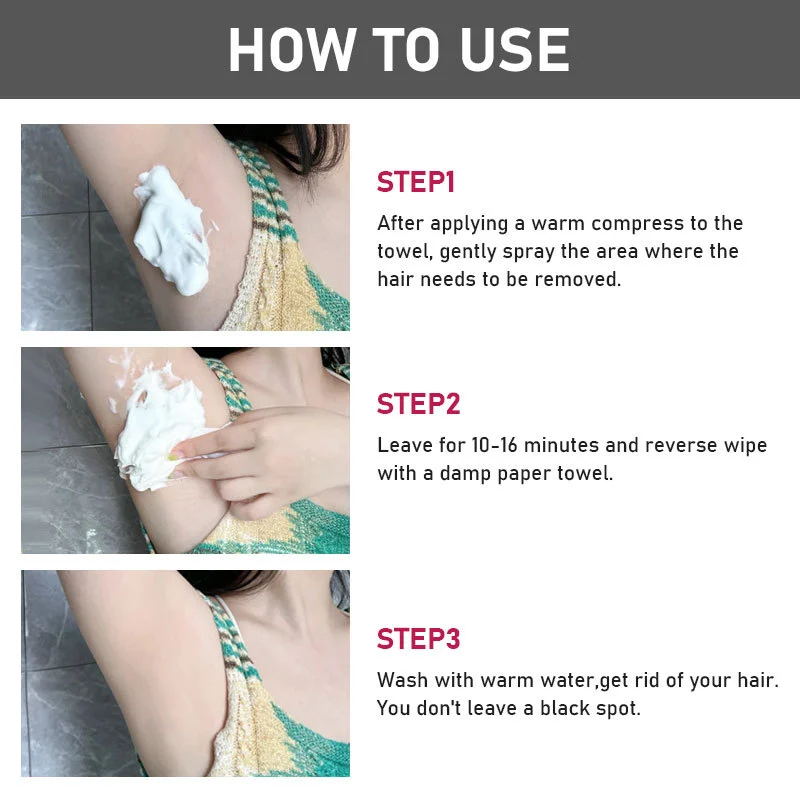 HOW TO USE

STEP1
After applying a warm compress to the towel, gently spray the area where the hair needs to be removed.

STEP2
Leave for 10-16 minutes and reverse wipe with a damp paper towel.

STEP3
Wash with warm water,get rid of your hair. You don't leave a black spot.