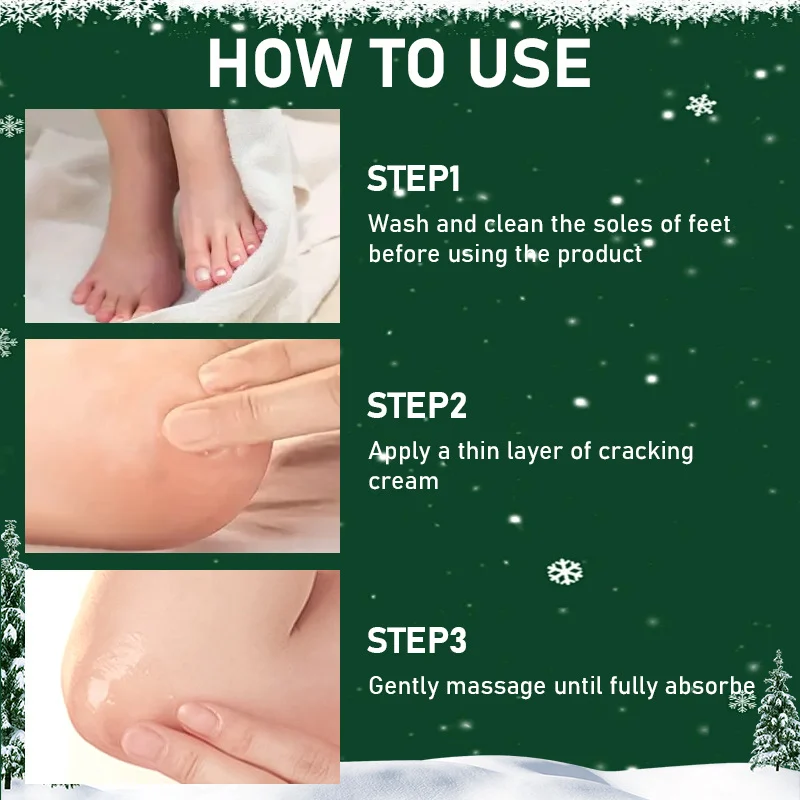 HOW TO USE

STEP1
Wash and clean the soles of feet before using the product

STEP2
Apply a thin layer of cracking cream

STEP3
Gently massage until fully absorbe