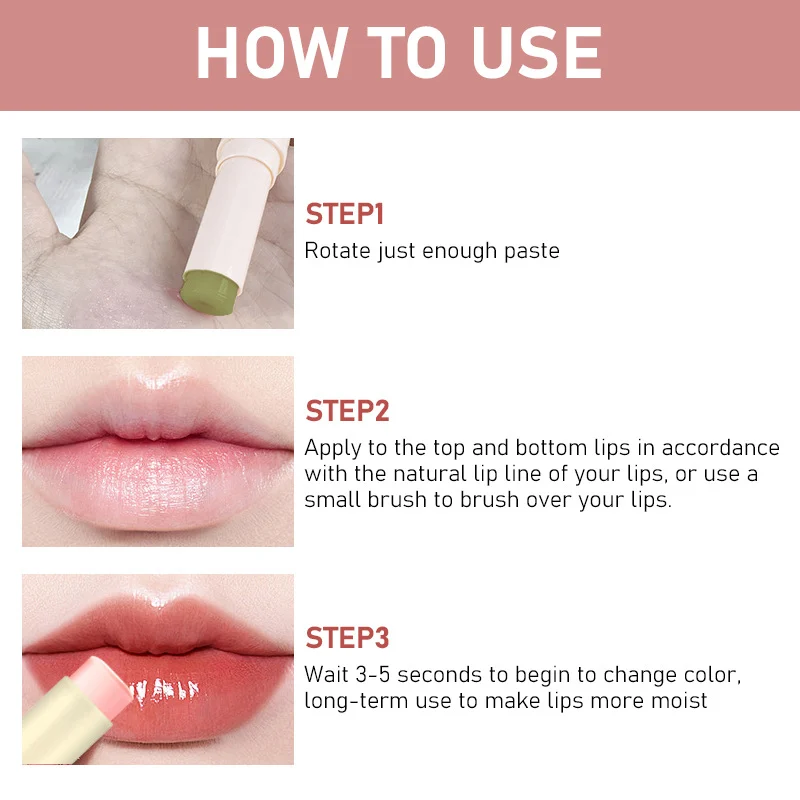 HOW TO USE

STEP1
Rotate just enough paste

STEP2
Apply to the top and bottom lips in accordance with the natural lip line of your lips, or use a small brush to brush over your lips.

STEP3
Wait 3-5 seconds to begin to change color, long-term use to make lips more moist