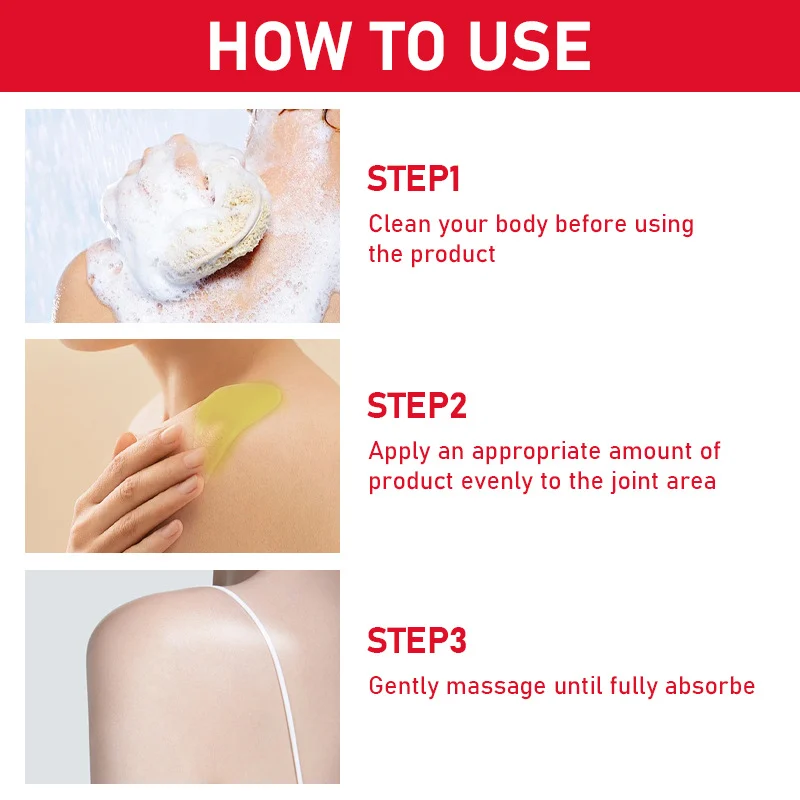 HOW TO USE

STEP1

Clean your body before using the product

STEP2

Apply an appropriate amount of product evenly to the joint area

STEP3

Gently massage until fully absorbe