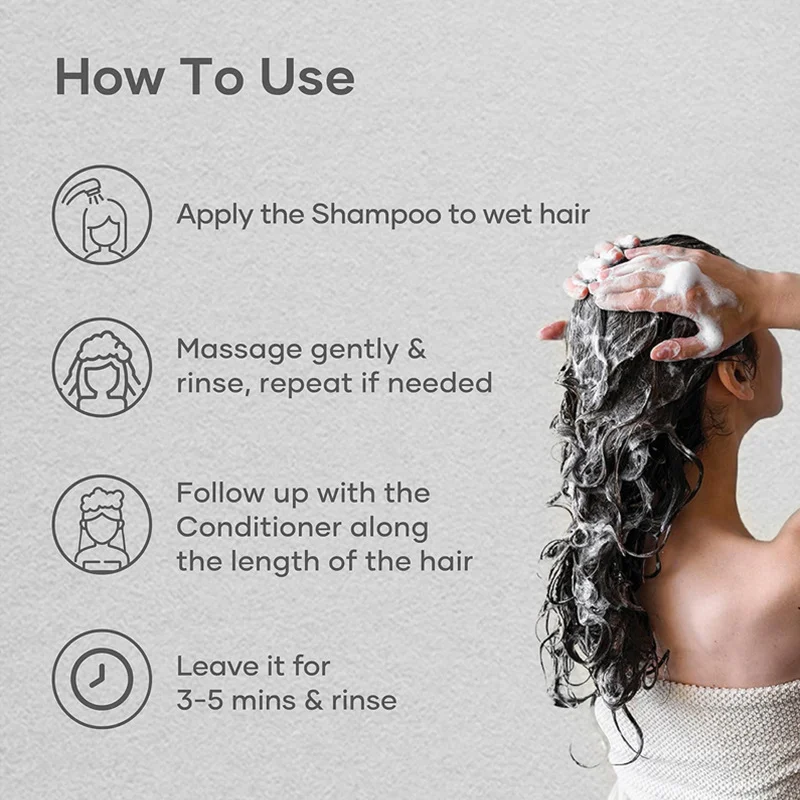 How To Use

Apply the Shampoo to wet hair

Massage gently & rinse, repeat if needed

Follow up with the Conditioner along the length of the hair

Leave it for 3-5 mins & rinse