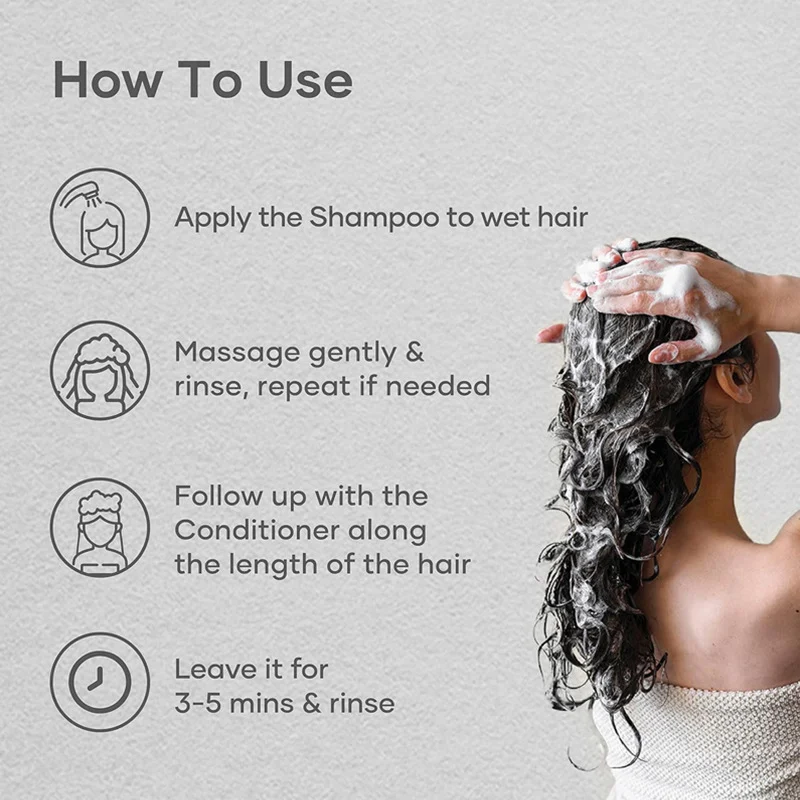 How To Use

Apply the Shampoo to wet hair

Massage gently & rinse, repeat if needed

Follow up with the Conditioner along the length of the hair

Leave it for 3-5 mins & rinse