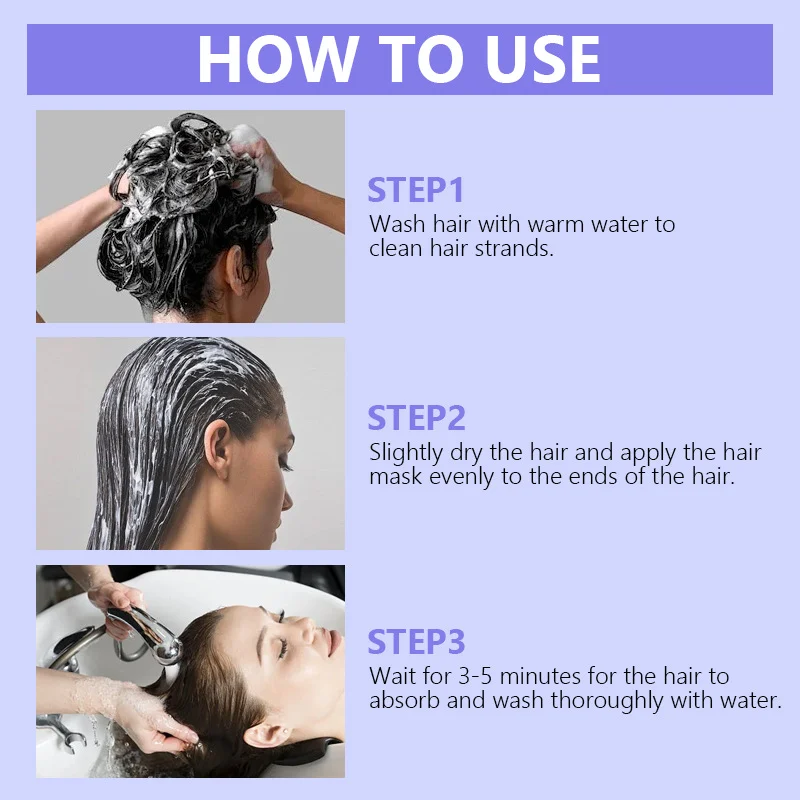 HOW TO USE

STEP1
Wash hair with warm water to clean hair strands.

STEP2
Slightly dry the hair and apply the hair mask evenly to the ends of the hair.

STEP3
Wait for 3-5 minutes for the hair to absorb and wash thoroughly with water.