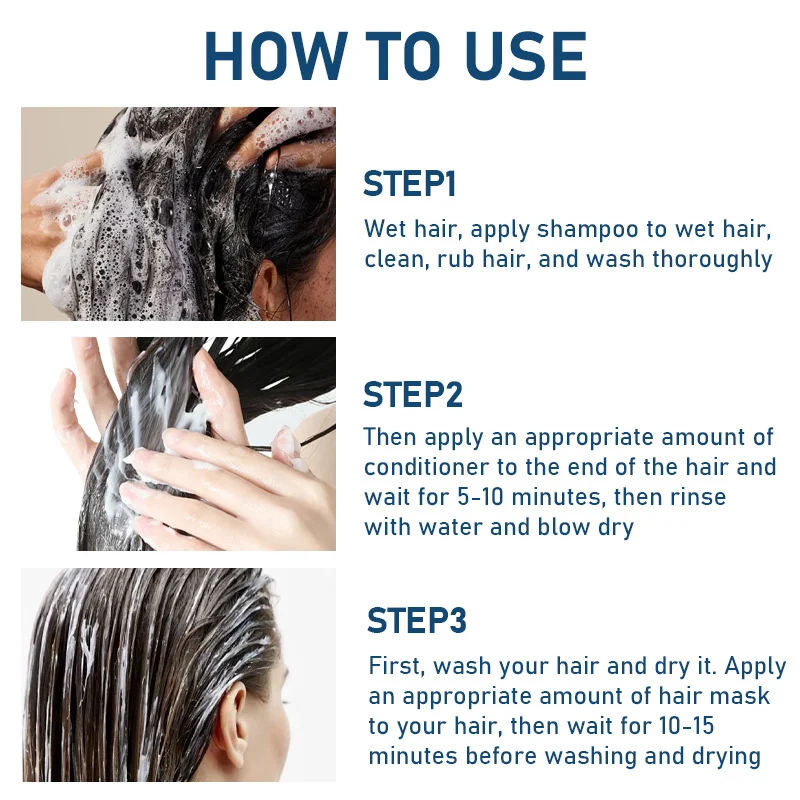 HOW TO USE

STEP1
Wet hair, apply shampoo to wet hair, clean, rub hair, and wash thoroughly

STEP2
Then apply an appropriate amount of conditioner to the end of the hair and wait for 5-10 minutes, then rinse with water and blow dry

STEP3
First, wash your hair and dry it. Apply an appropriate amount of hair mask to your hair, then wait for 10-15 minutes before washing and drying