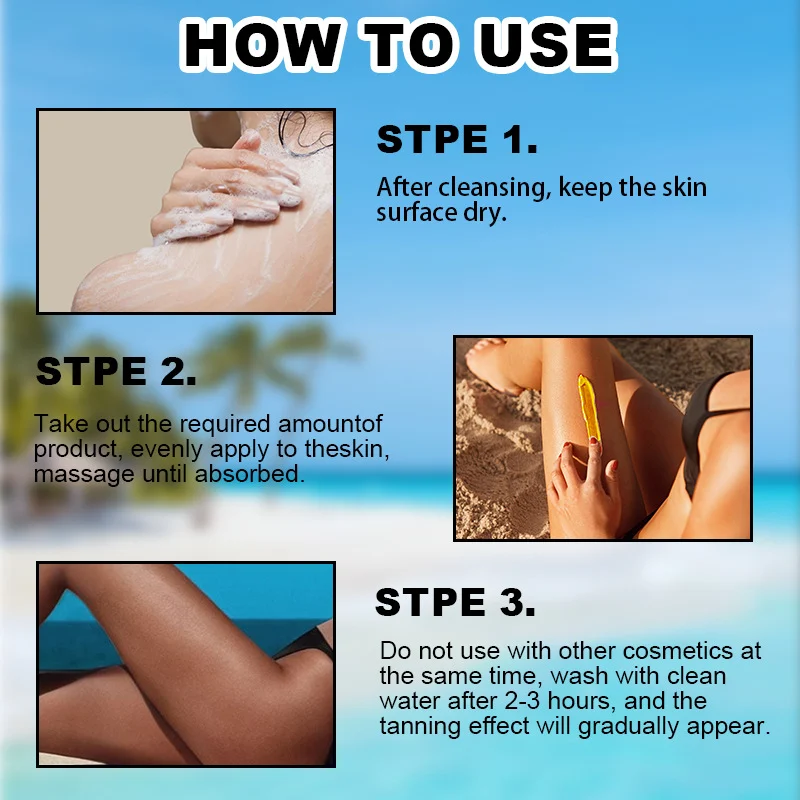 HOW TO USE

STPE 1.

After cleansing, keep the skin surface dry.

STPE 2.

Take out the required amountof product, evenly apply to theskin, massage until absorbed.

STPE 3.

Do not use with other cosmetics at the same time, wash with clean water after 2-3 hours, and the tanning effect will gradually appear.