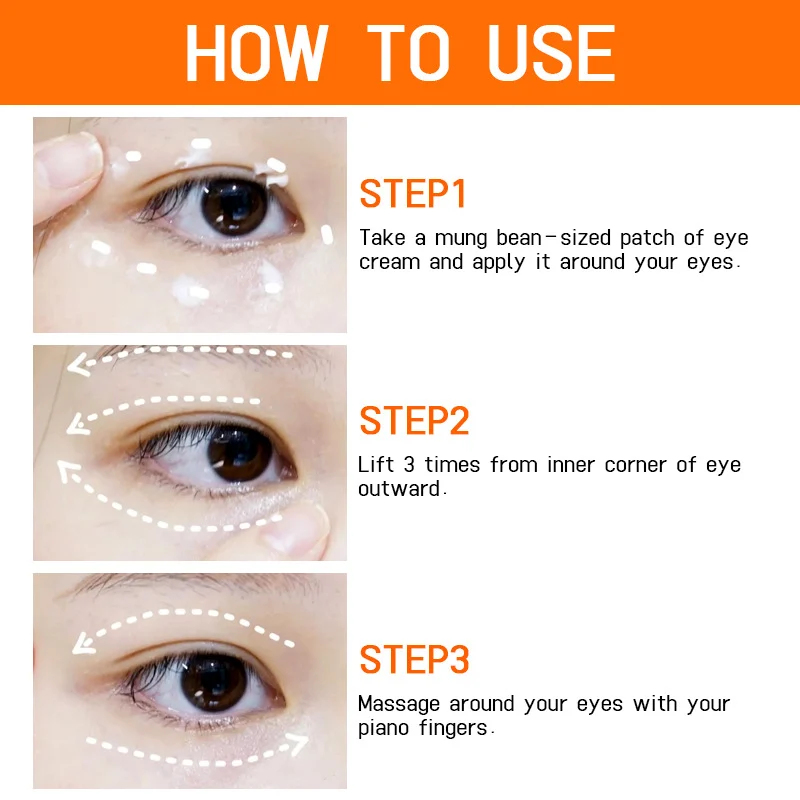 HOW TO USE

STEP1

Take a mung bean-sized patch of eye cream and apply it around your eyes.

STEP2

Lift 3 times from inner corner of eye outward.

STEP3

Massage around your eyes with your piano fingers.