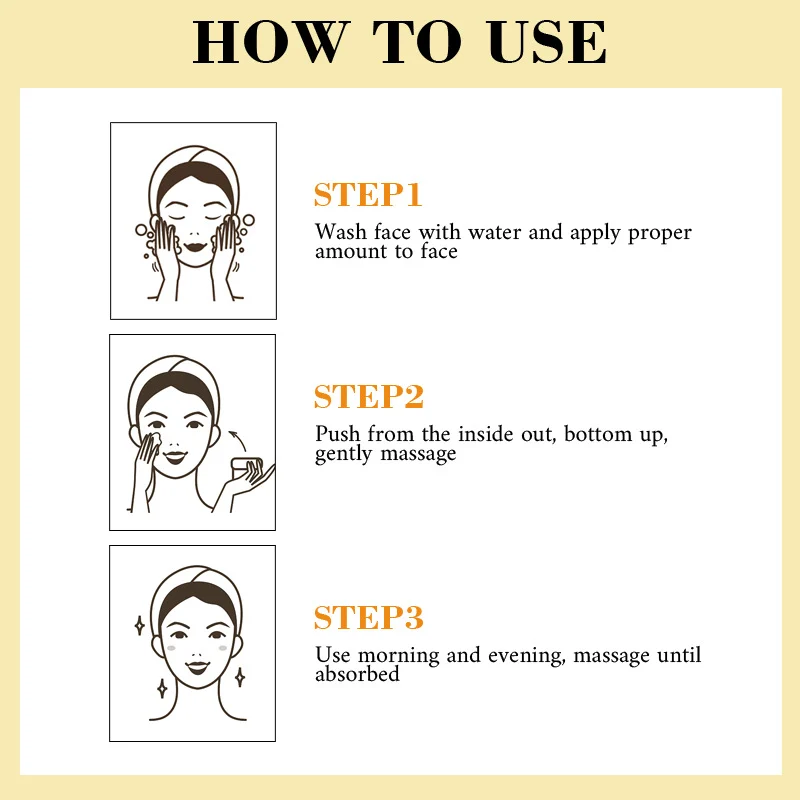 HOW TO USE

STEP1
Wash face with water and apply proper amount to face

STEP2
Push from the inside out, bottom up, gently massage

STEP3
Use morning and evening, massage until absorbed