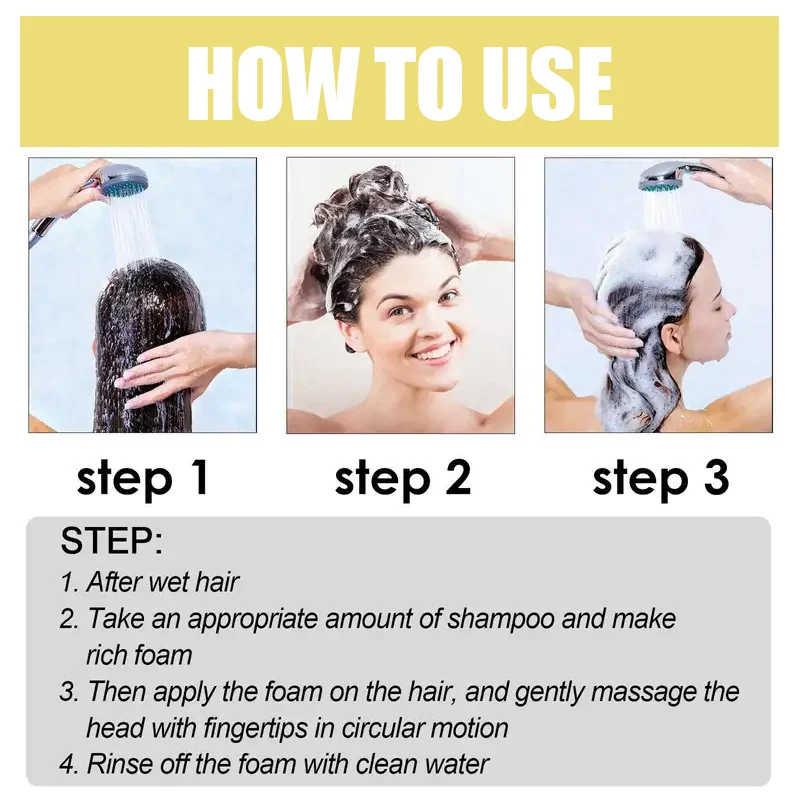 HOW TO USE

step 1

step 2

step 3

STEP:

1. After wet hair
2. Take an appropriate amount of shampoo and make rich foam
3. Then apply the foam on the hair, and gently massage the head with fingertips in circular motion
4. Rinse off the foam with clean water