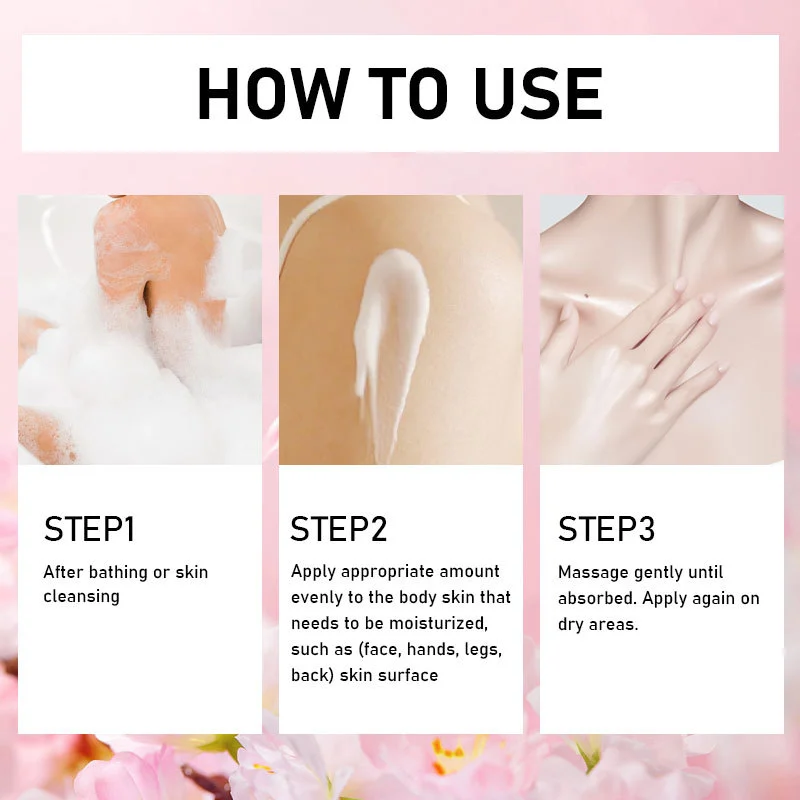 HOW TO USE

STEP1

After bathing or skin cleansing

STEP2

Apply appropriate amount evenly to the body skin that needs to be moisturized, such as (face, hands, legs, back) skin surface

STEP3

Massage gently until absorbed. Apply again on dry areas.