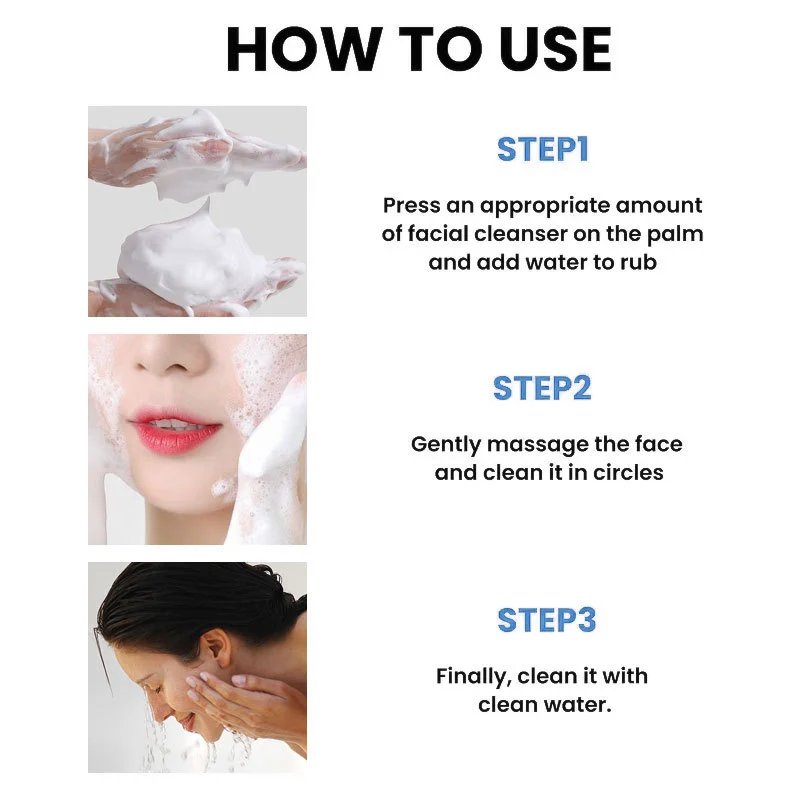 HOW TO USE

STEP1

Press an appropriate amount of facial cleanser on the palm and add water to rub

STEP2

Gently massage the face and clean it in circles

STEP3

Finally, clean it with clean water.