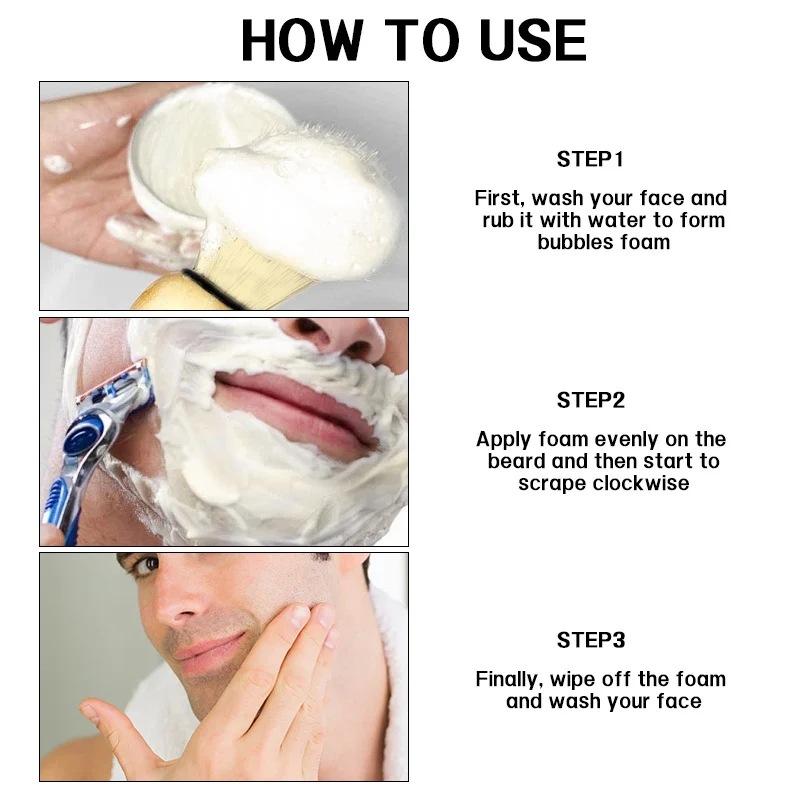 HOW TO USE

STEP1

First, wash your face and rub it with water to form bubbles foam

STEP2

Apply foam evenly on the beard and then start to scrape clockwise

STEP3

Finally, wipe off the foam and wash your face