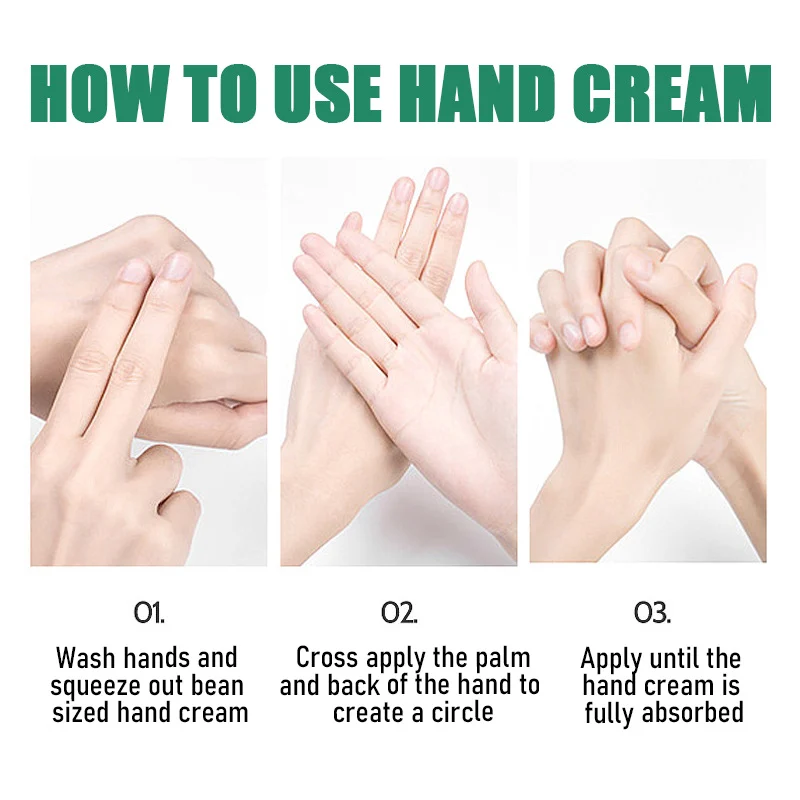 HOW TO USE HAND CREAM

01.
Wash hands and squeeze out bean sized hand cream

02.
Cross apply the palm and back of the hand to create a circle

03.
Apply until the hand cream is fully absorbed