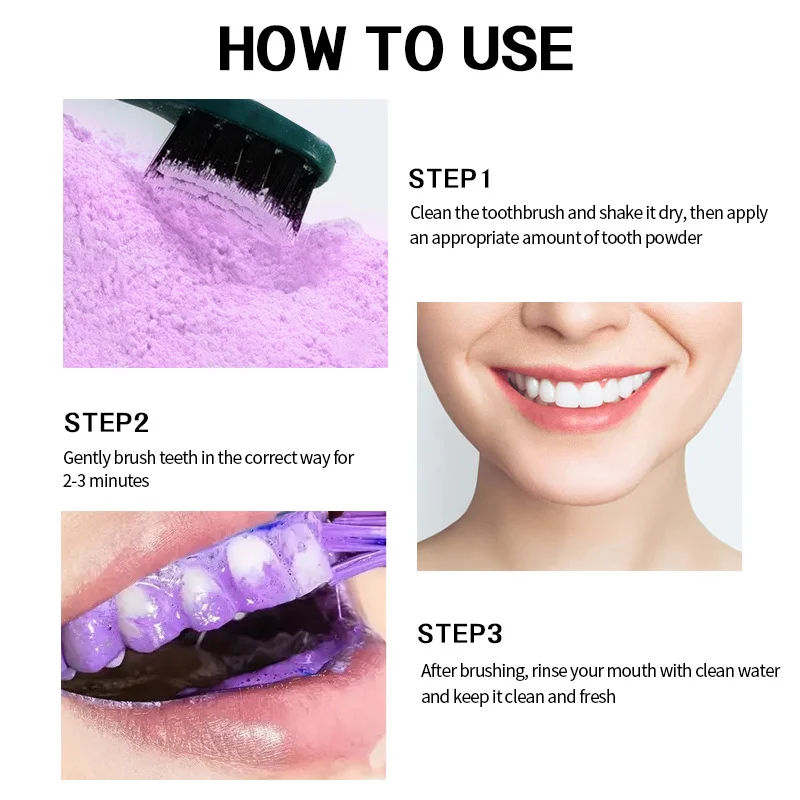 HOW TO USE

STEP1
Clean the toothbrush and shake it dry, then apply an appropriate amount of tooth powder

STEP2
Gently brush teeth in the correct way for 2-3 minutes

STEP3
After brushing, rinse your mouth with clean water and keep it clean and fresh