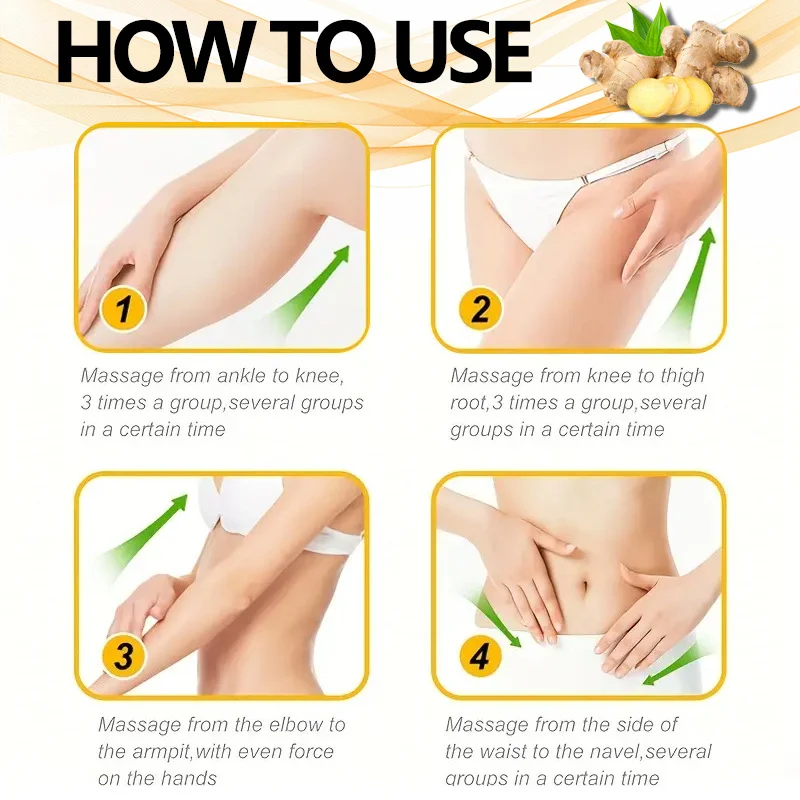 HOW TO USE

1

Massage from ankle to knee, 3 times a group,several groups in a certain time

2

Massage from knee to thigh root,3 times a group,several groups in a certain time

3

Massage from the elbow to the armpit,with even force on the hands

4

Massage from the side of the waist to the navel,several groups in a certain time