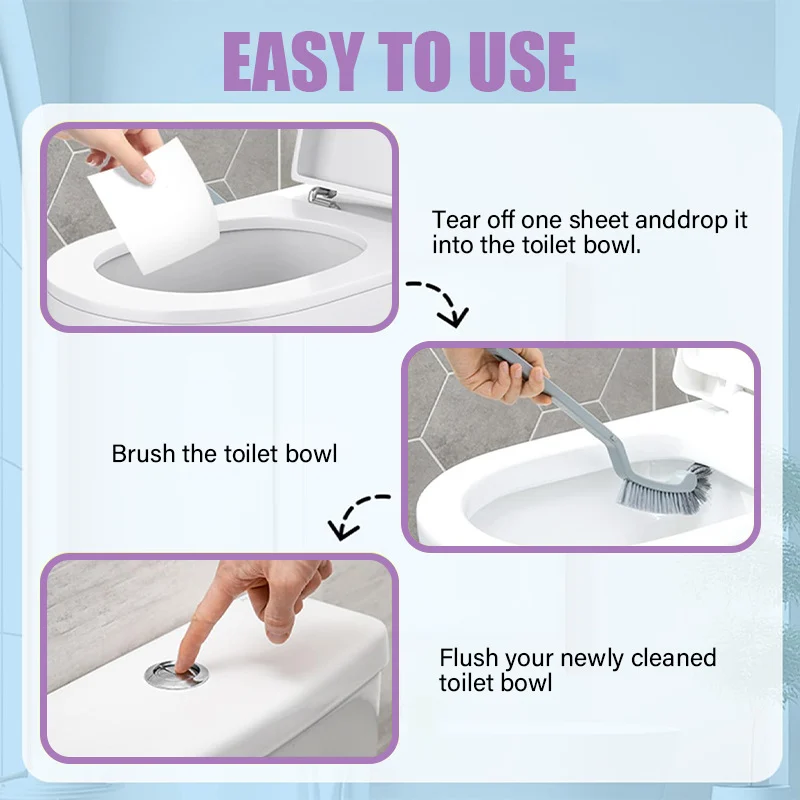 EASY TO USE

Tear off one sheet anddrop it into the toilet bowl.

Brush the toilet bowl

Flush your newly cleaned toilet bowl