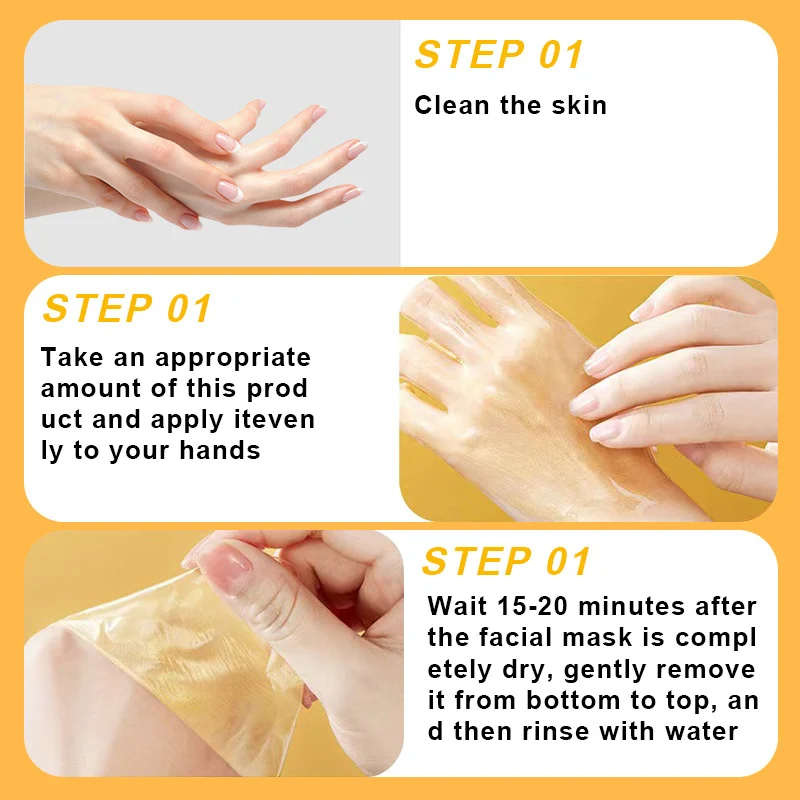 STEP 01

Clean the skin

STEP 01

Take an appropriate amount of this prod uct and apply iteven ly to your hands

STEP 01

Wait 15-20 minutes after the facial mask is compl etely dry, gently remove it from bottom to top, an d then rinse with water