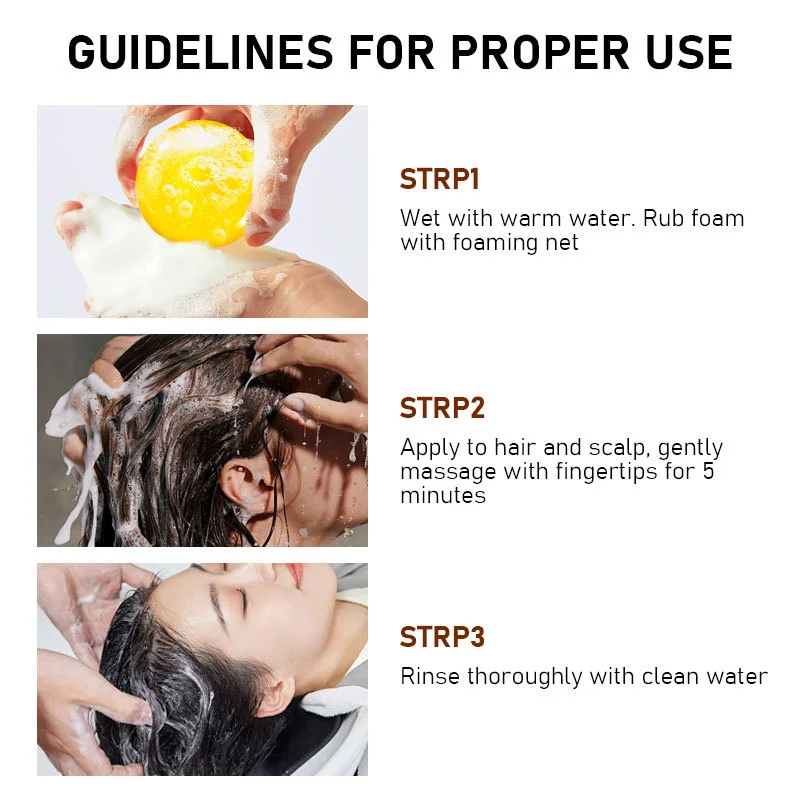 GUIDELINES FOR PROPER USE

STRP1

Wet with warm water. Rub foam with foaming net

STRP2

Apply to hair and scalp, gently massage with fingertips for 5 minutes

STRP3

Rinse thoroughly with clean water