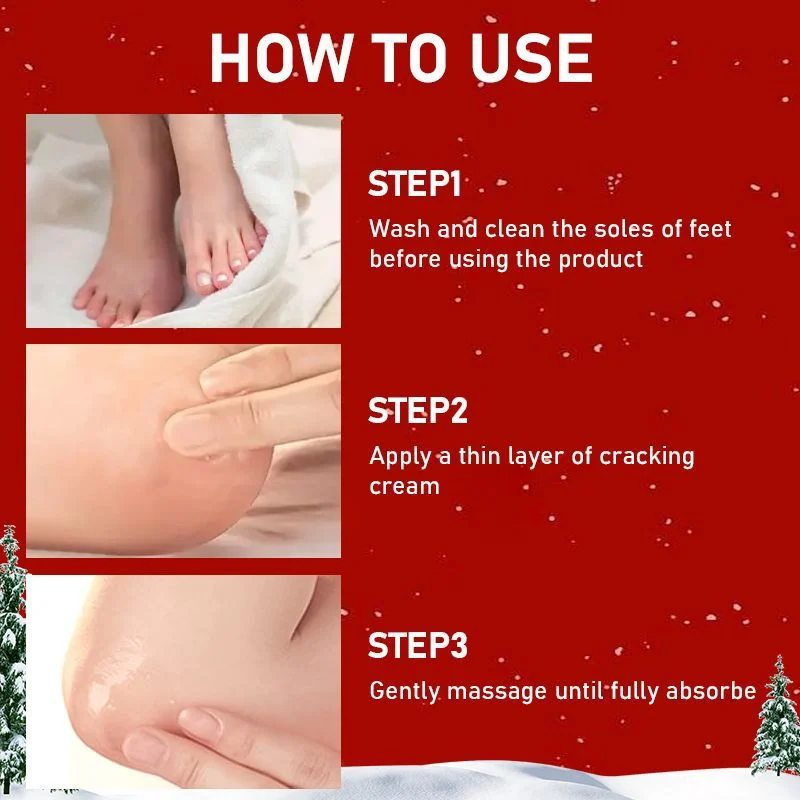 HOW TO USE

STEP1
Wash and clean the soles of feet before using the product

STEP2
Apply a thin layer of cracking cream

STEP3
Gently massage until fully absorbe